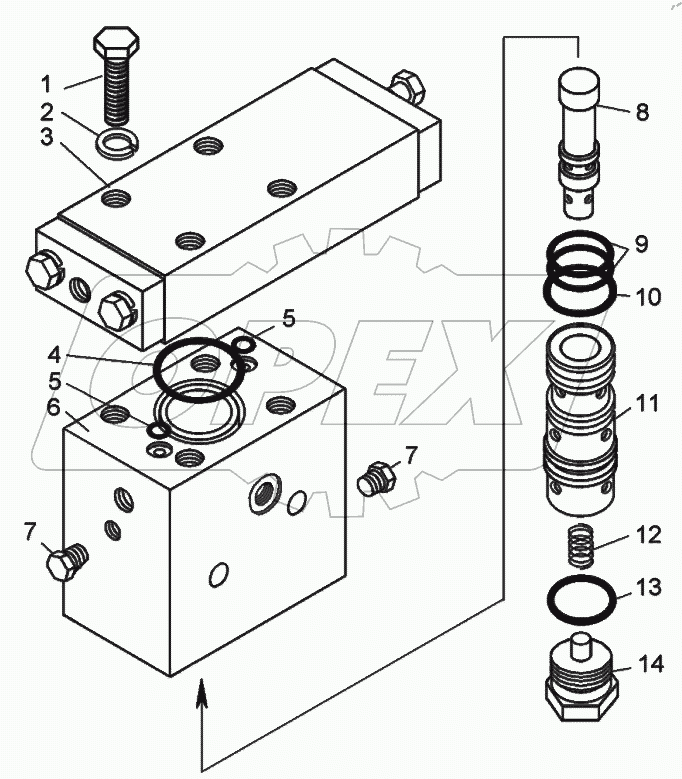 1
2
3
4
5
5
6
7
7
8
9
10
11
12
13
14
OPEX