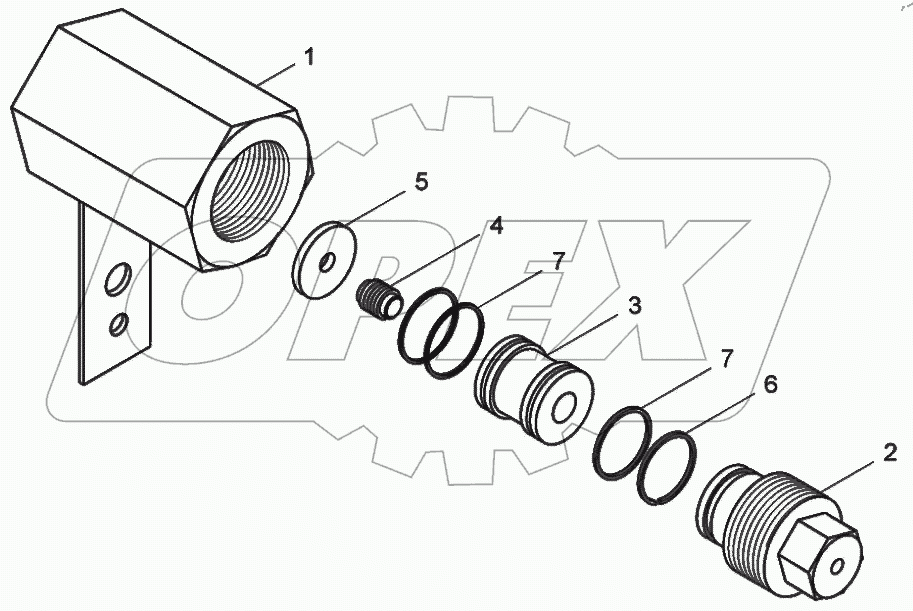 1
5
4
7
3
7
6
2
OREX