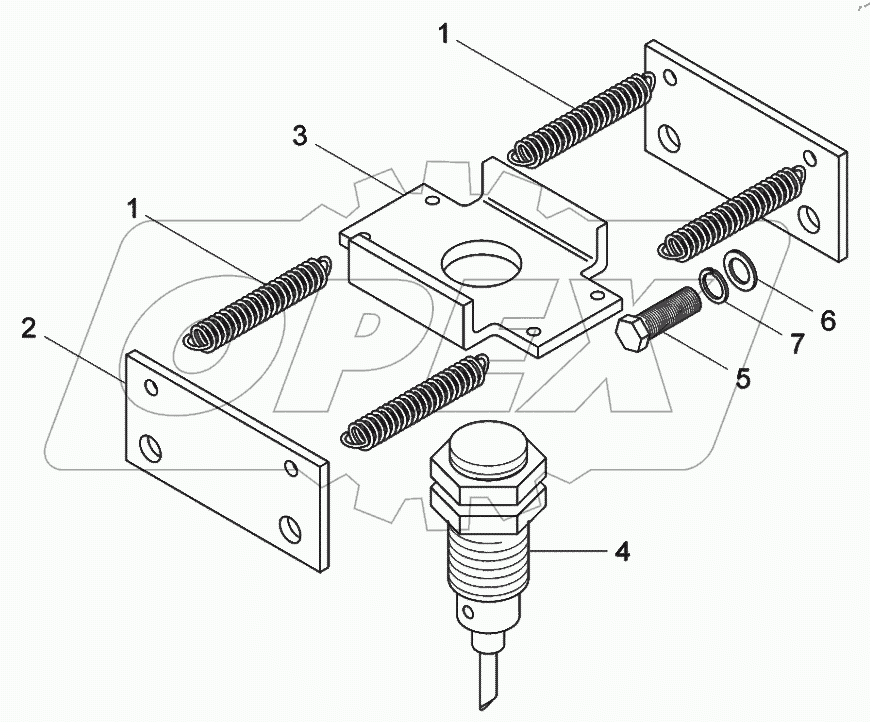 1
3
1
2
6
7
5
4
OPEX