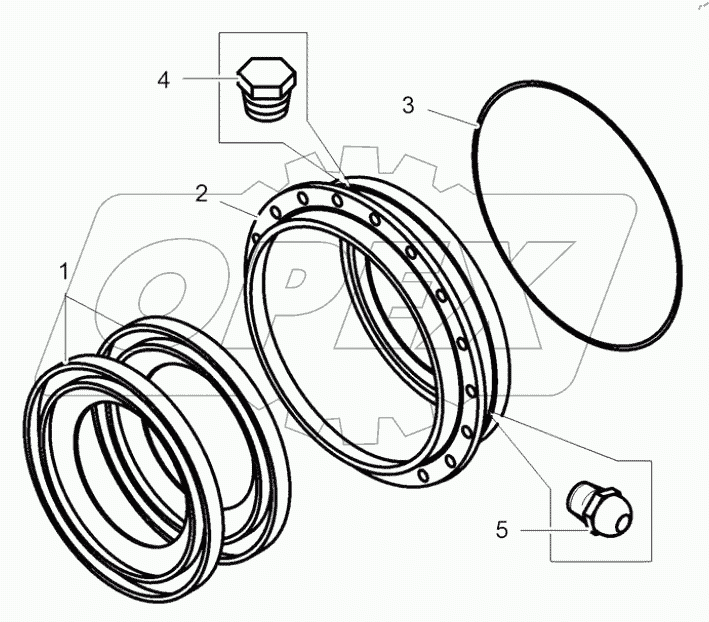 4
3
2
1
5
OPEX