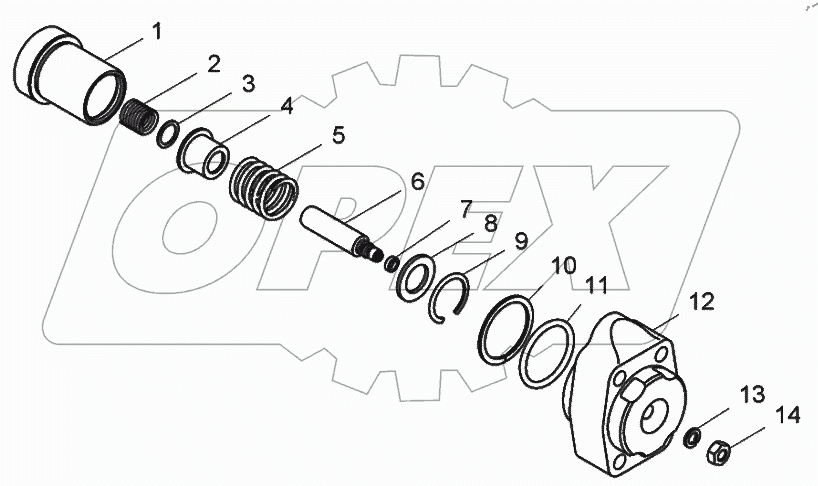 1
2
3
4
5
6
7
8
9
10
11
12
13
14
OPEX