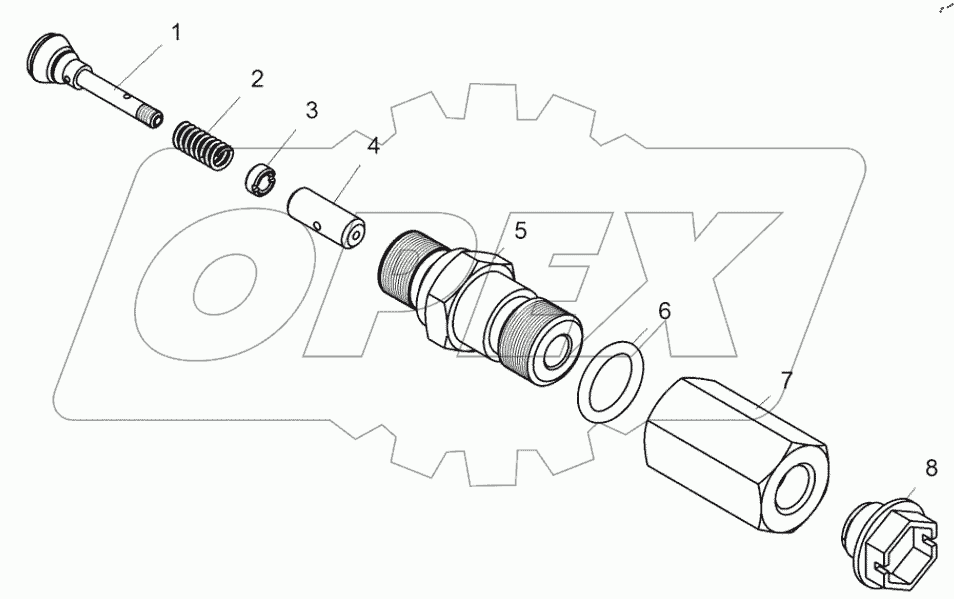 1
2
3
4
5
6
7
8
OPEX