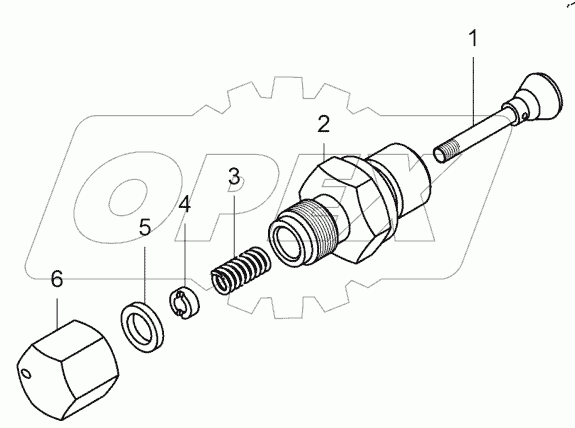 1
2
3
4
5
6
OPEX