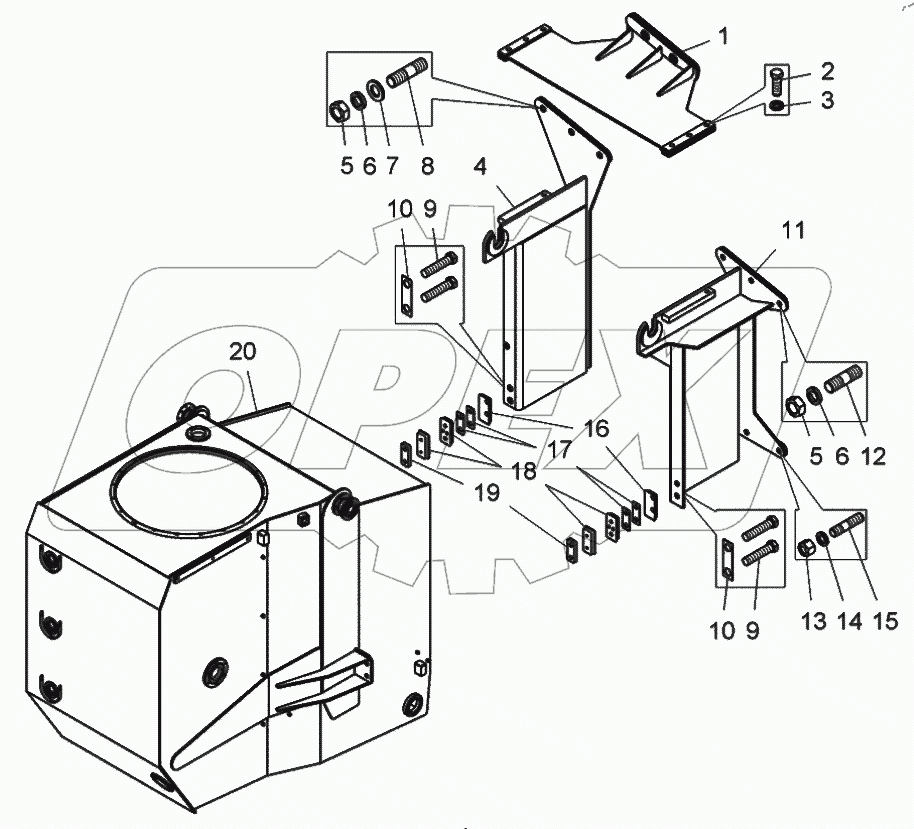 1
2
3
5 6 7 8
4
10 9
11
20
5 6 12
16
17
18
19
10 9
13 14 15
OPEX