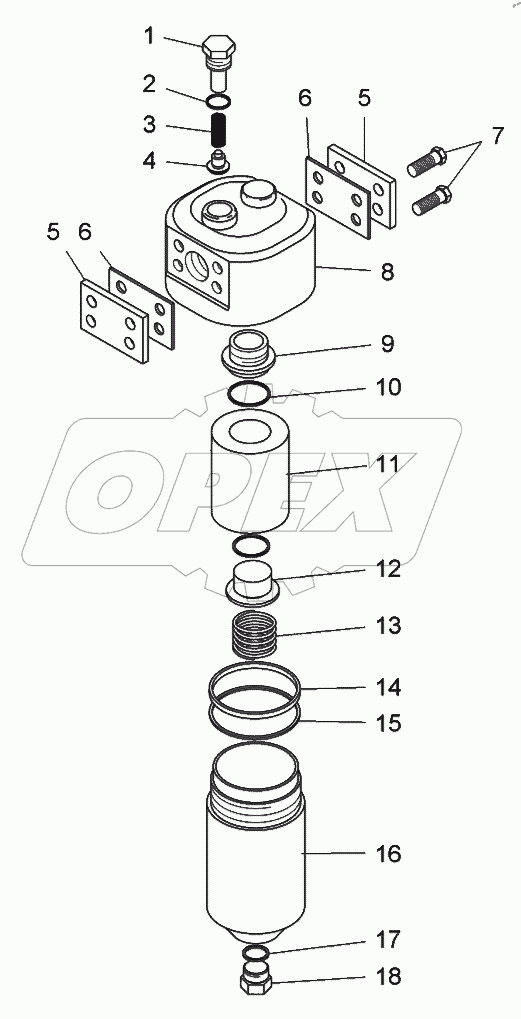 1
2
3
4
6
5
7
5
6
8
9
10
OPEX
11
12
13
14
15
16
17
18