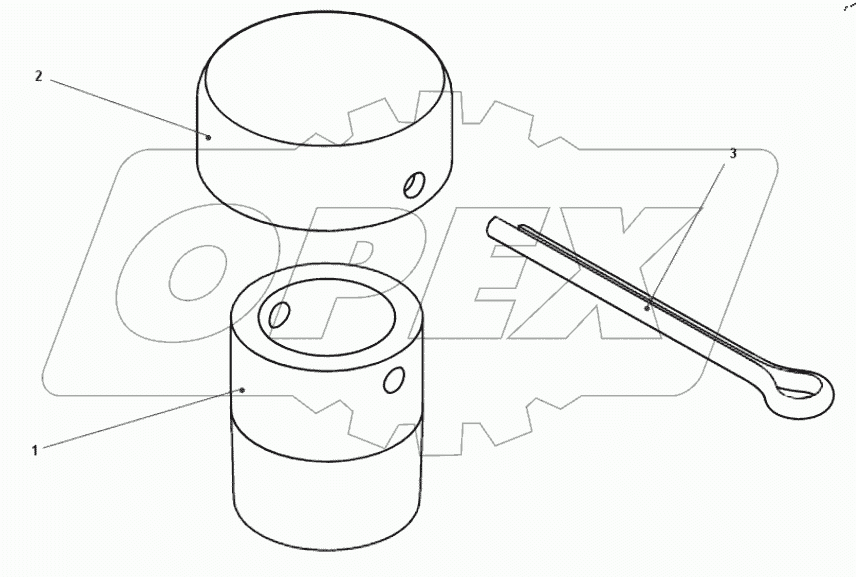 2

3

OPEX

1