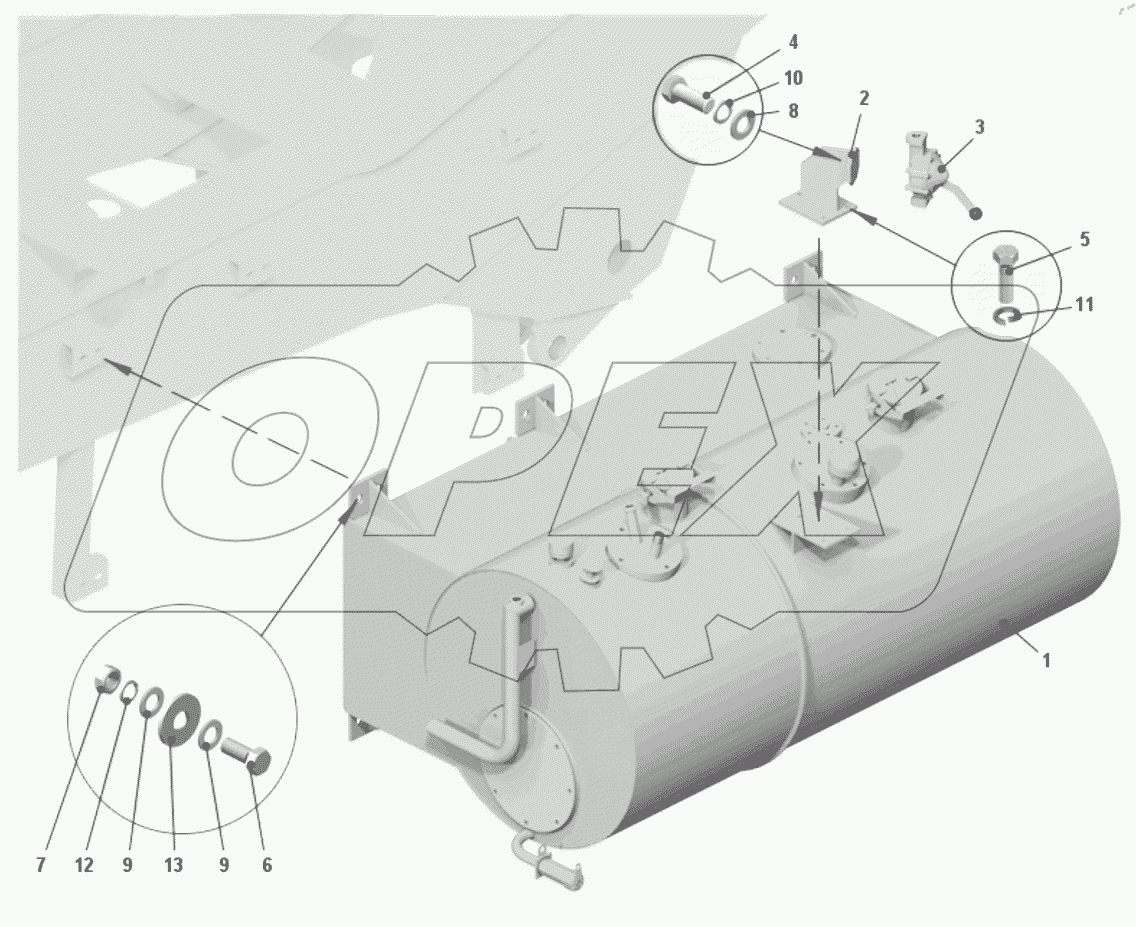 4
10
8
2
3
5
11
OPEX
1
7
12
9
13
9
6