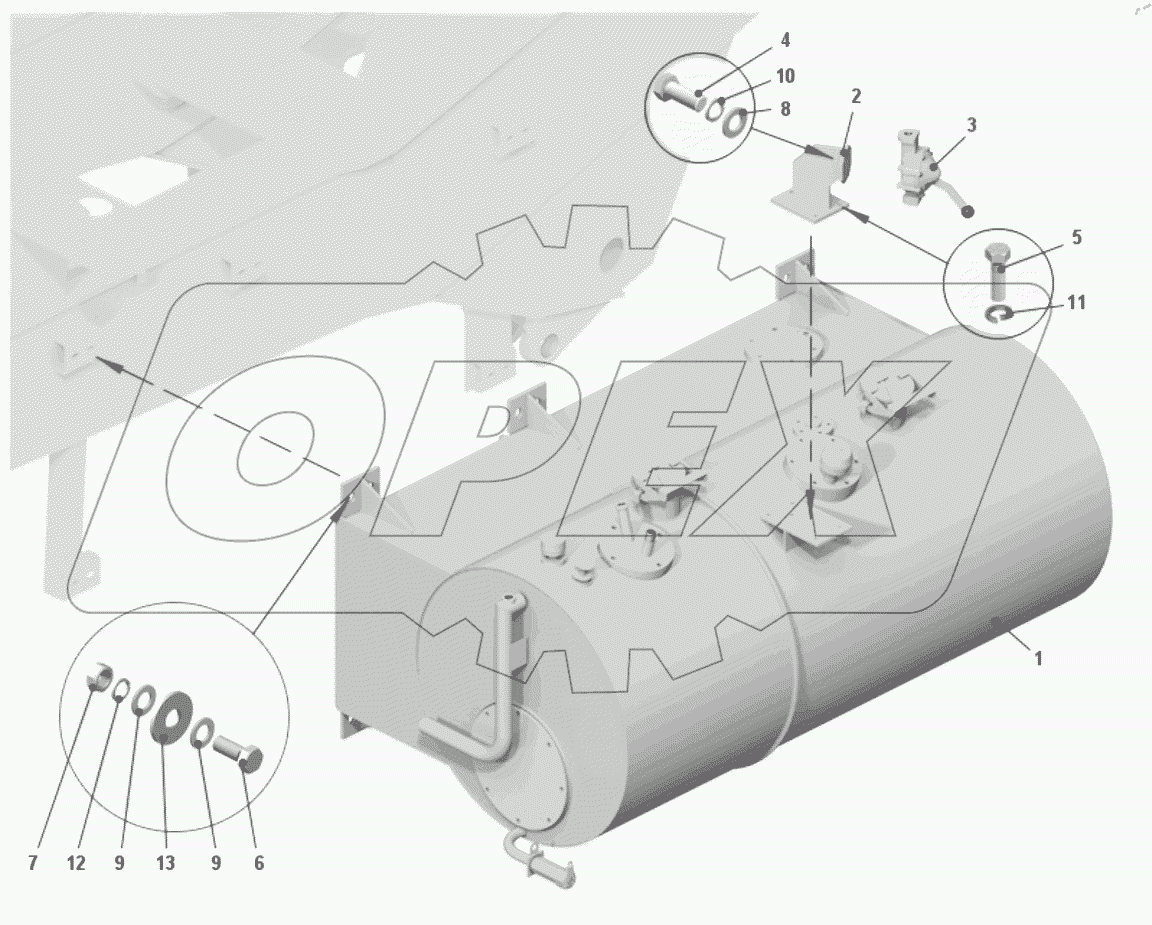 4
10
8
2
3
5
11
OPEX
1
7
12
9
13
9
6