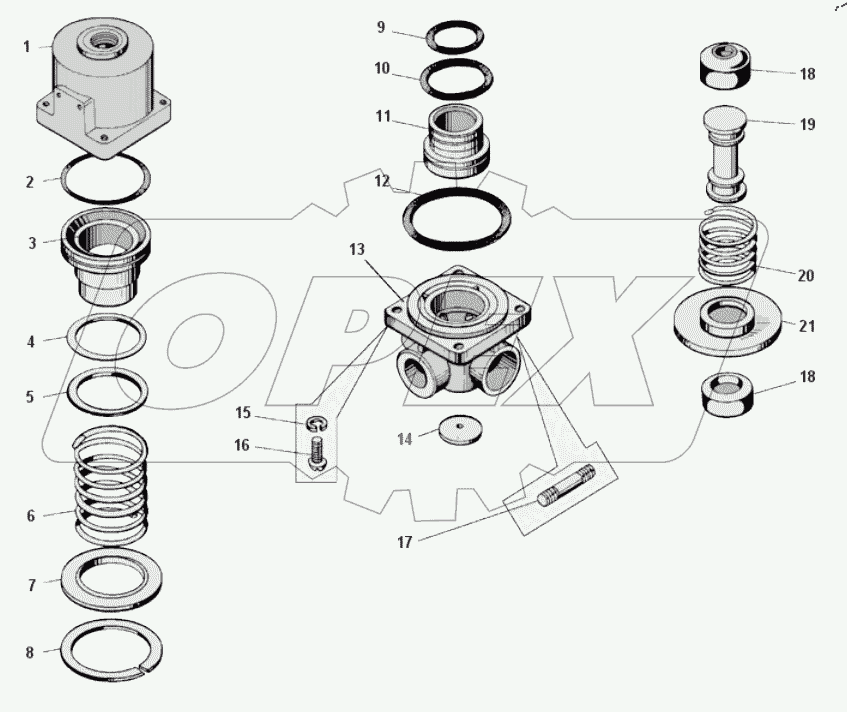 1
2
3
4
5
6
7
8
9
10
11
12
13
14
15
16
17
18
19
20
21
18
ОРЕХ