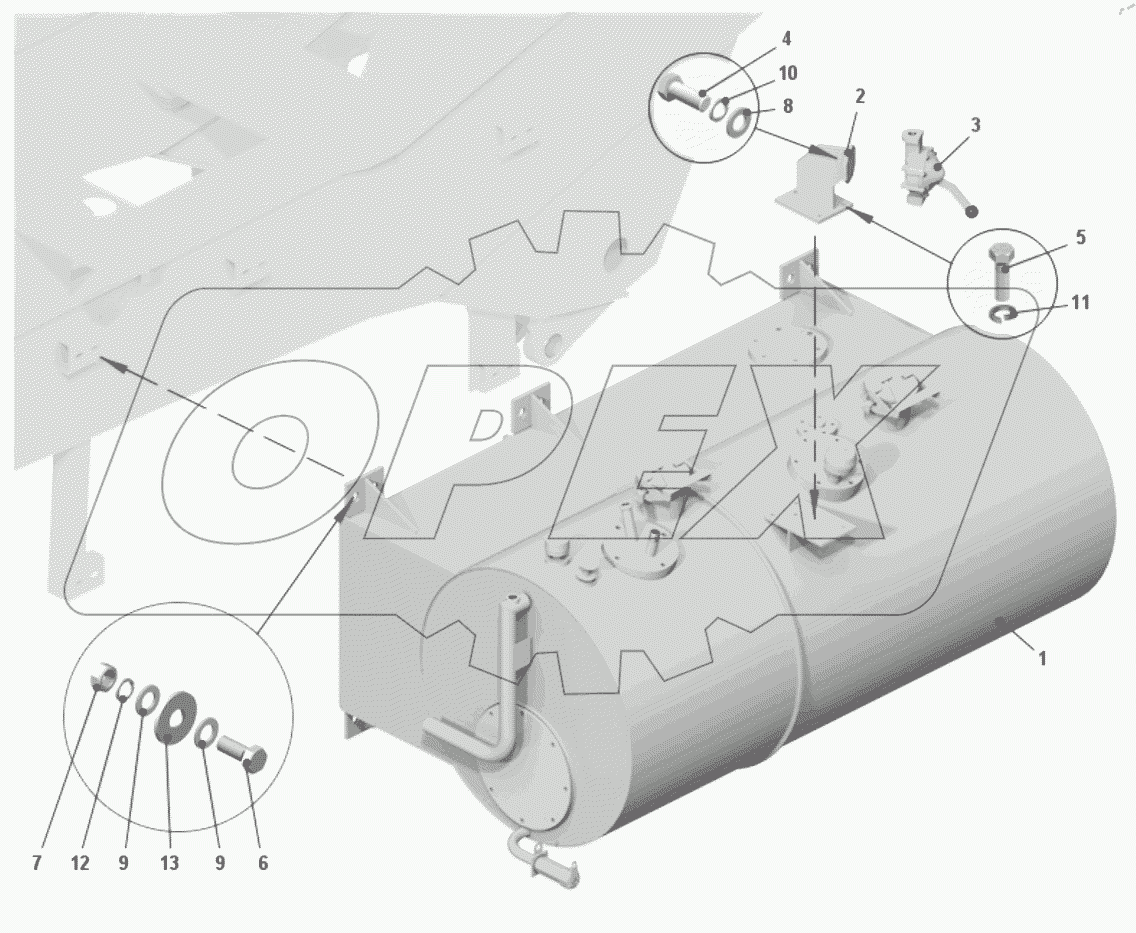 4
10
8
2
3
5
11
OPEX
1
7
12
9
13
9
6