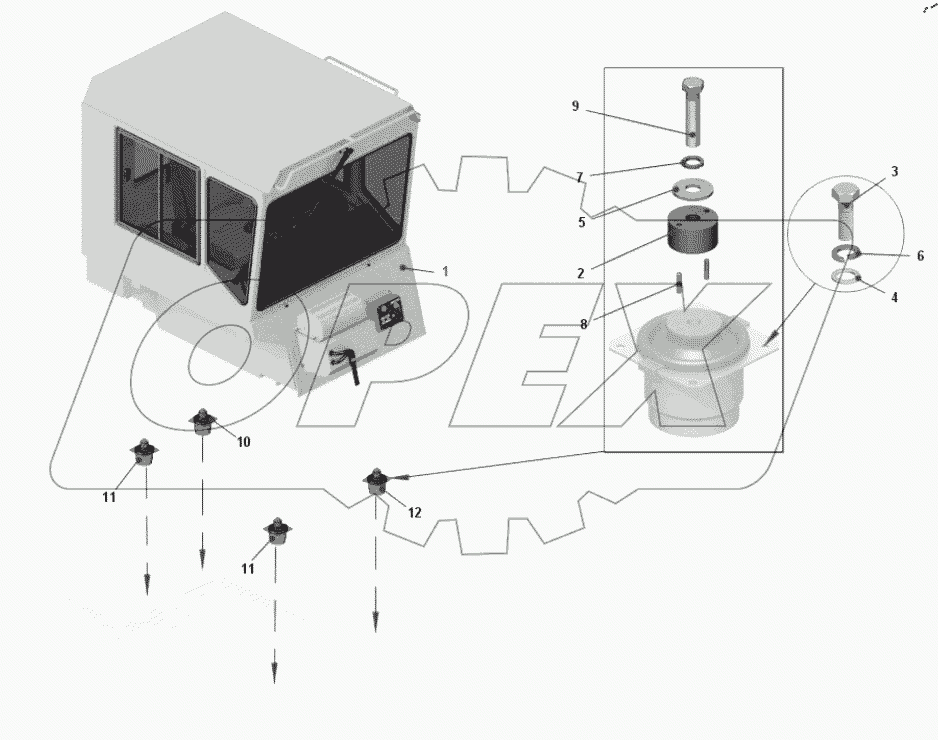 9
7
5
2
8
3
6
4
1
10
11
12
11
OPEX