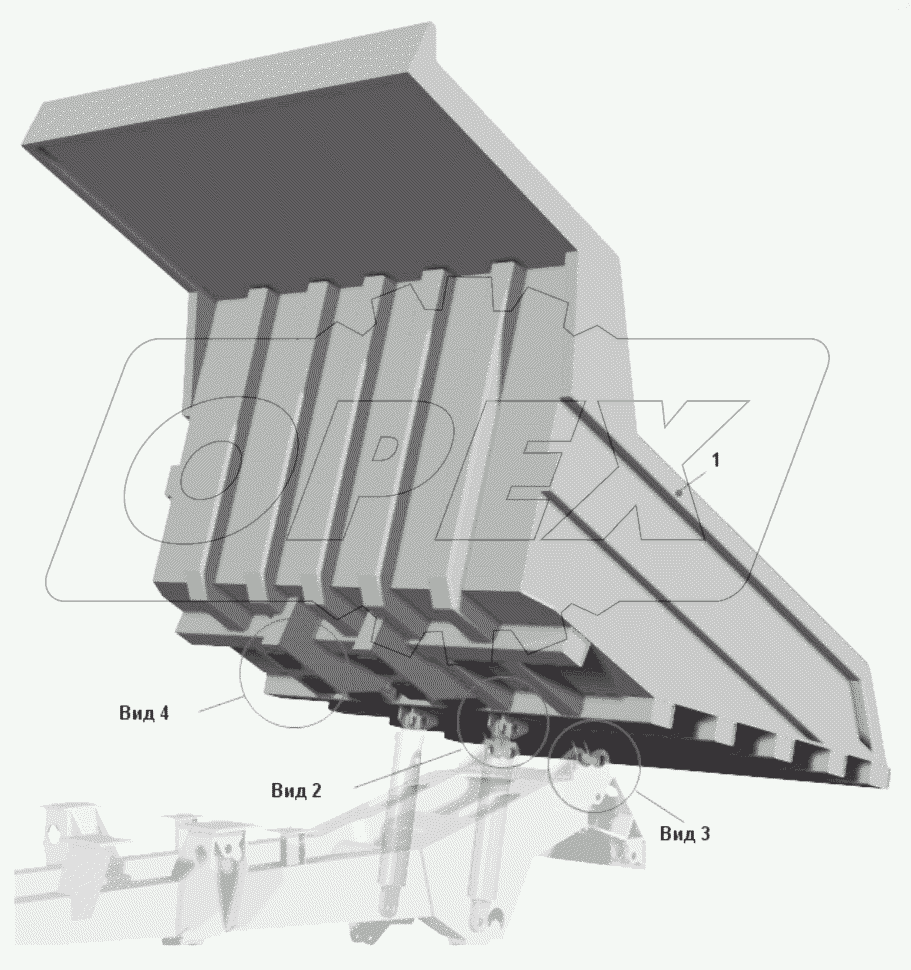 OPEX

1

Вид 4

Вид 2

Вид 3