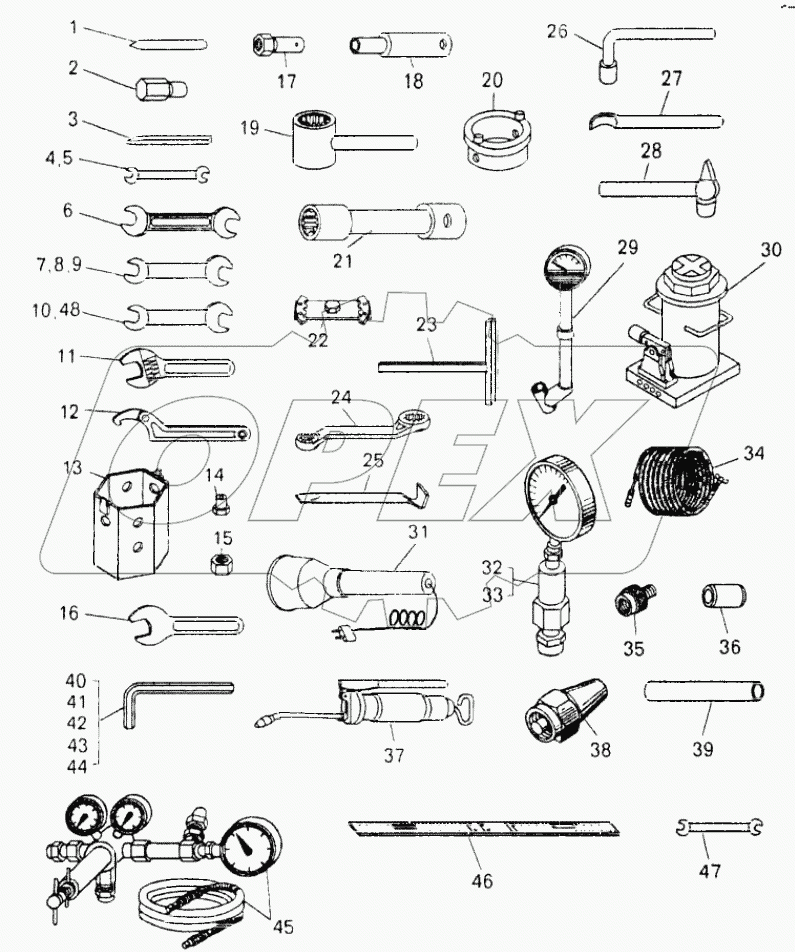 1
2
3
4,5
6
7,8,9
10,48
11
12
13
14
15
16
17
18
19
20
21
22
23
24
25
26
27
28
29
30
31
32
33
34
35
36
37
38
39
40
41
42
43
44
45
46
47
OPEX