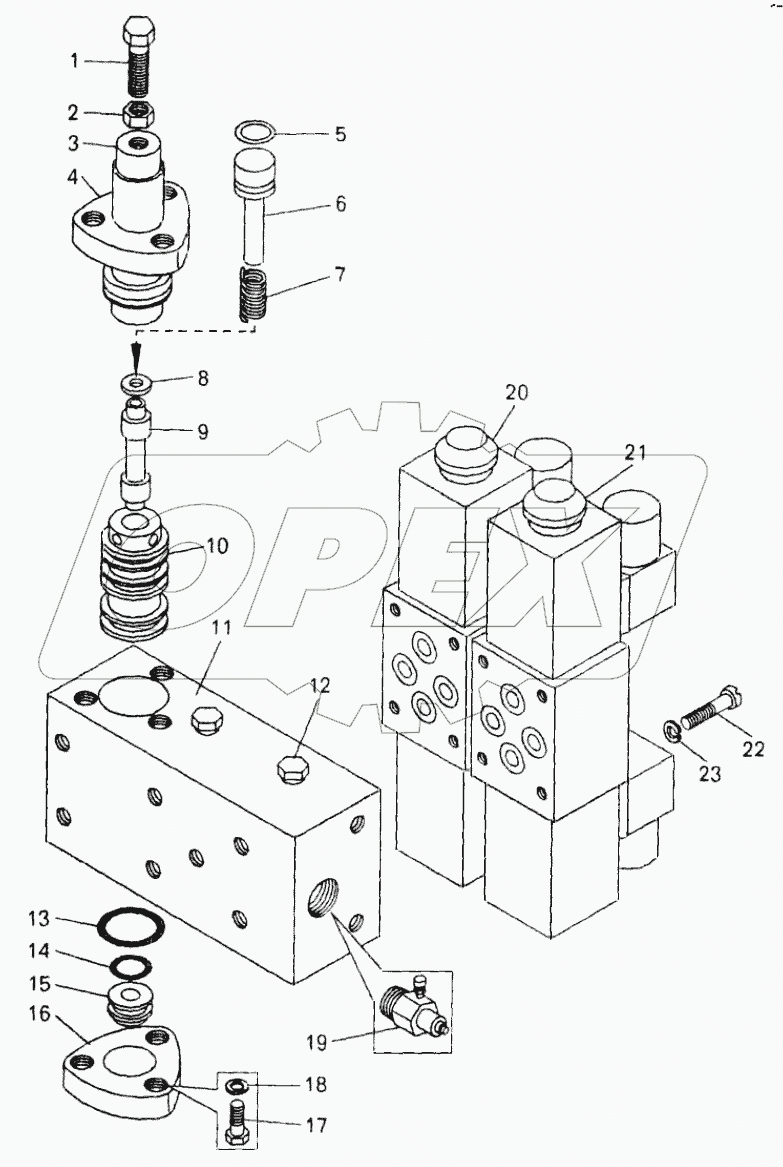 1
2
3
4
5
6
7
8
9
10
11
12
13
14
15
16
17
18
19
20
21
22
23
OPEX