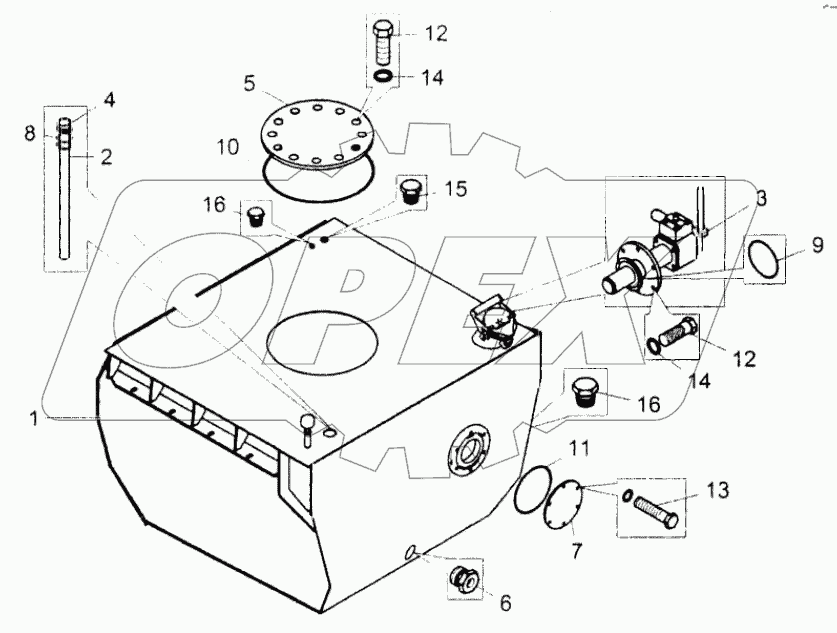 12
14
5
4
8
2
10
15
16
3
9
12
14
16
1
11
13
7
6
OPEX