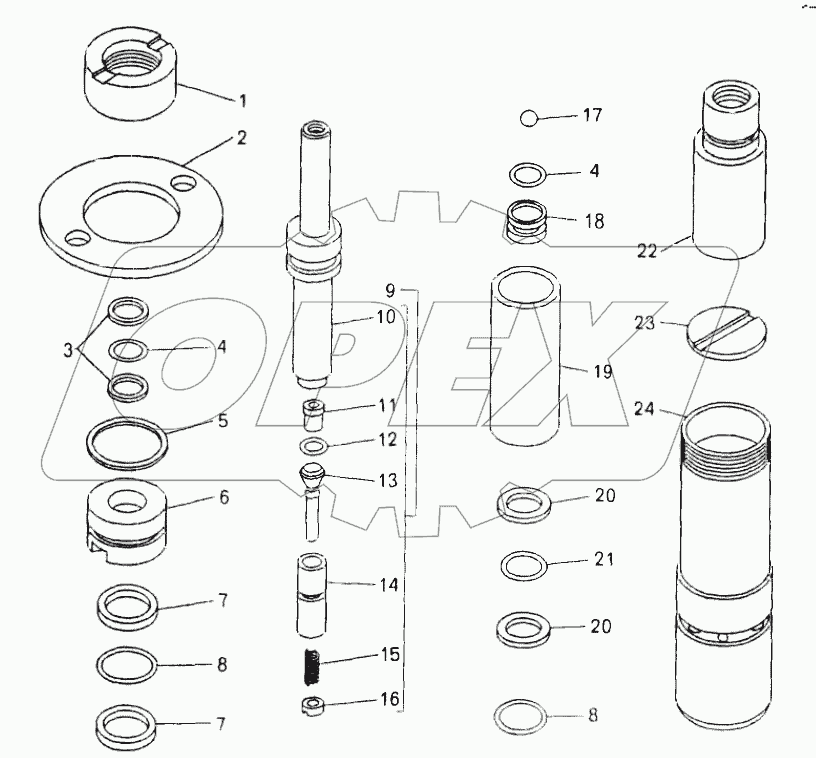 1
2
3
4
5
6
7
8
7
9
10
11
12
13
14
15
16
17
4
18
19
20
21
20
8
22
23
24
OPEX