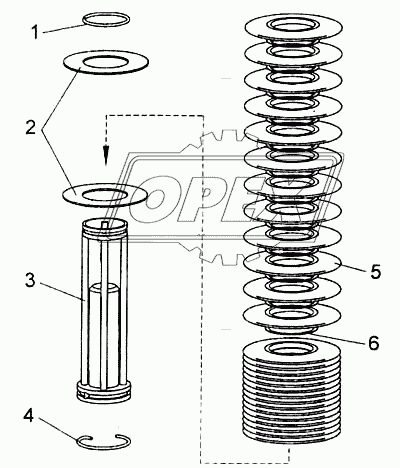 1
2
3
4
5
6
OPEX