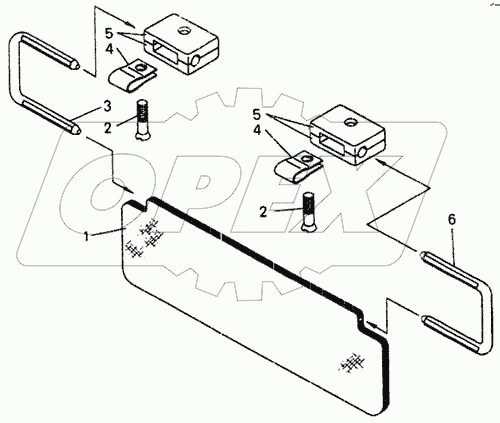 5
4
3
2
5
4
2
1
6
OPEX