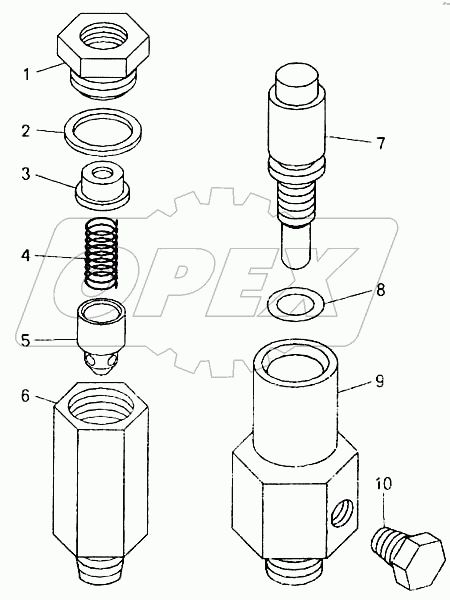 1
2
3
4
5
6
7
8
9
10
OPEX