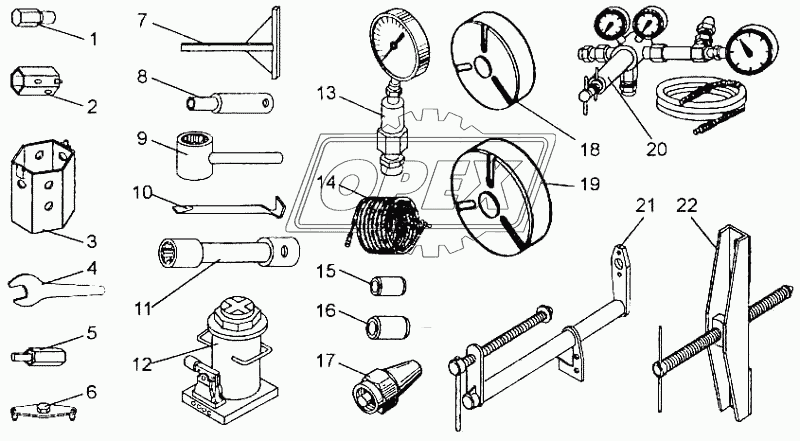 1
2
3
4
5
6
7
8
9
10
11
12
13
14
15
16
17
18
19
20
21
22
OPEX