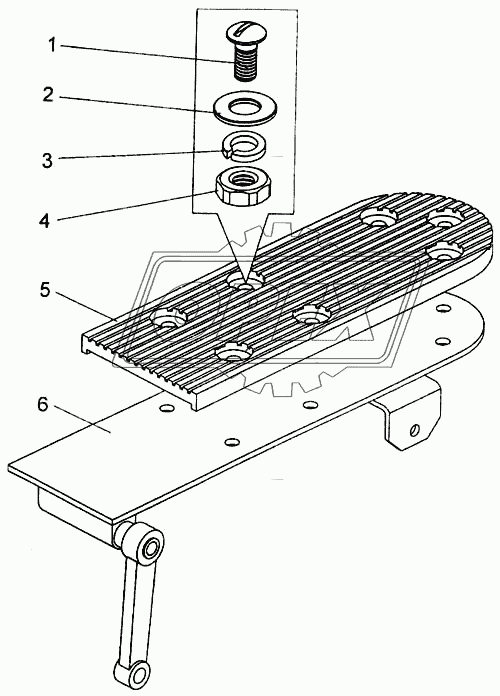 1
2
3
4
5
6