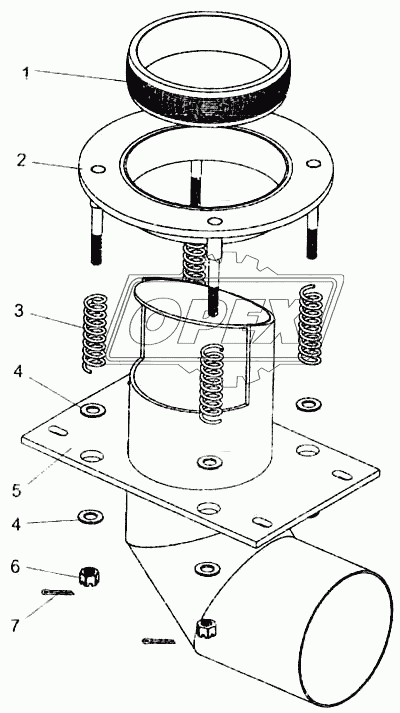 1
2
3
4
5
4
6
7
OPEX