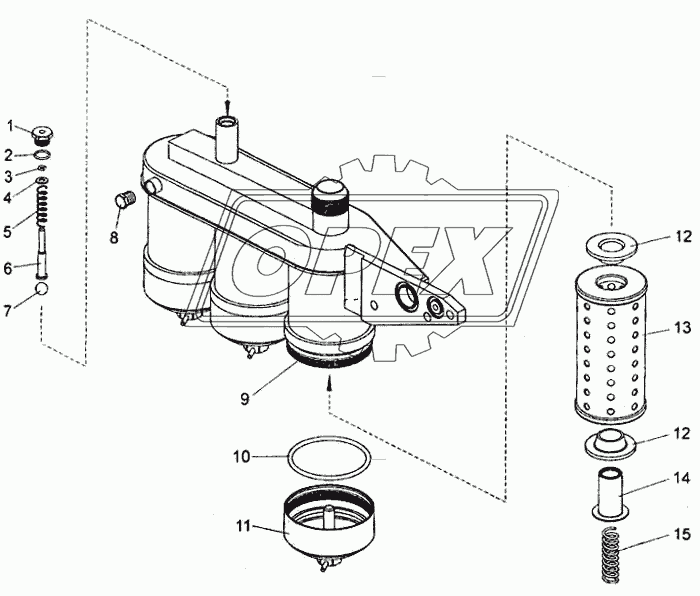 1
2
3
4
5
6
7
8
9
10
11
12
13
12
14
15
OPEX