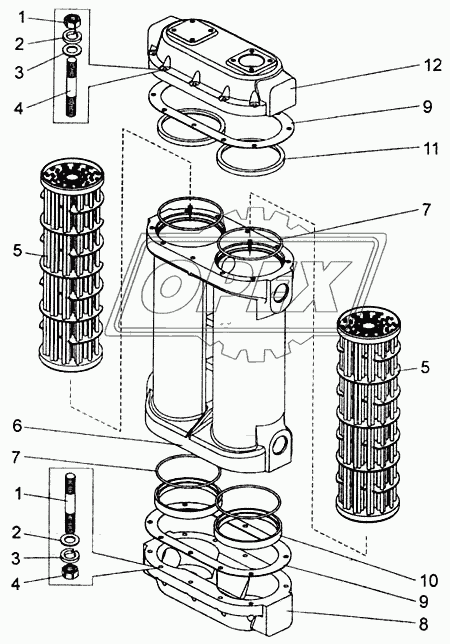 1
2
3
4
12
9
11
5
7
OPEX
5
6
7
1
2
3
4
10
9
8