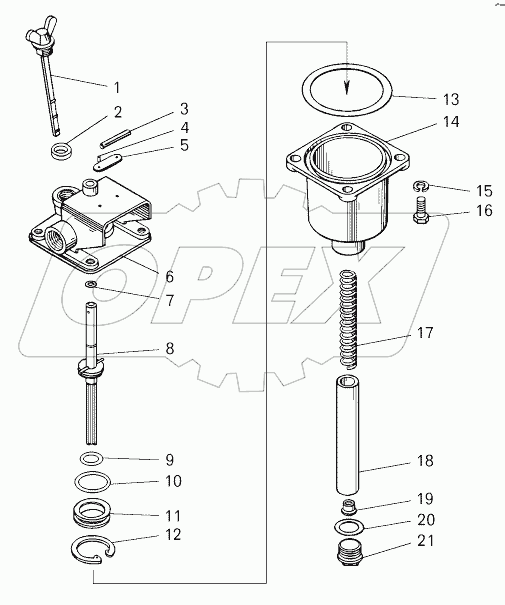 1
2
3
4
5
6
7
8
9
10
11
12
13
14
15
16
17
18
19
20
21
OPEX