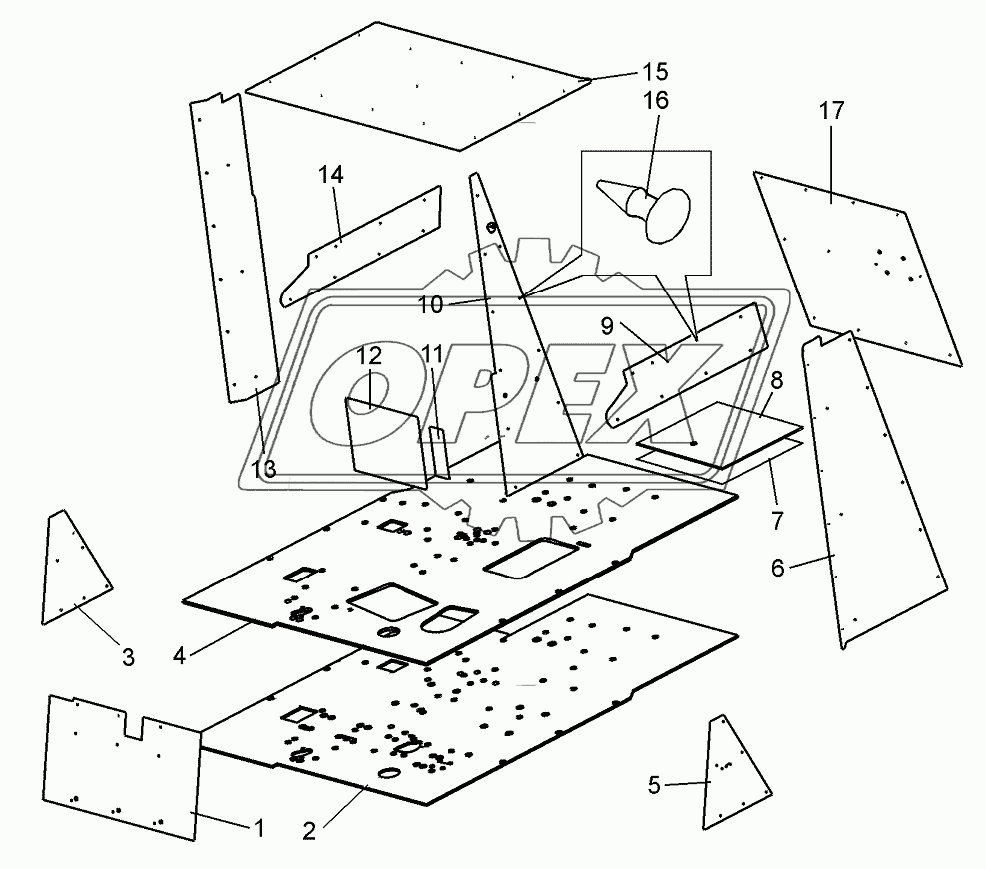 15
16
17
14
10
9
12
11
8
13
7
6
3
4
5
1
2
OPEX