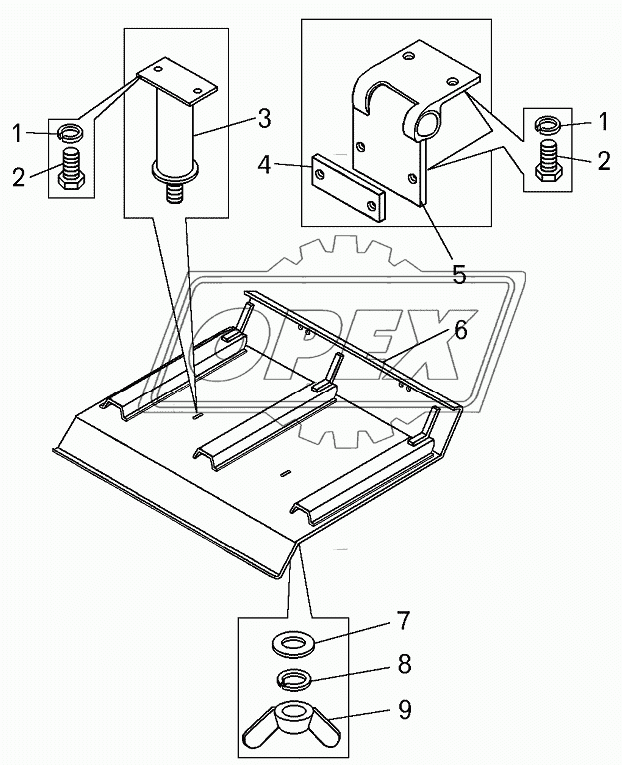 1
2
3
4
1
2
5
OPEX
6
7
8
9