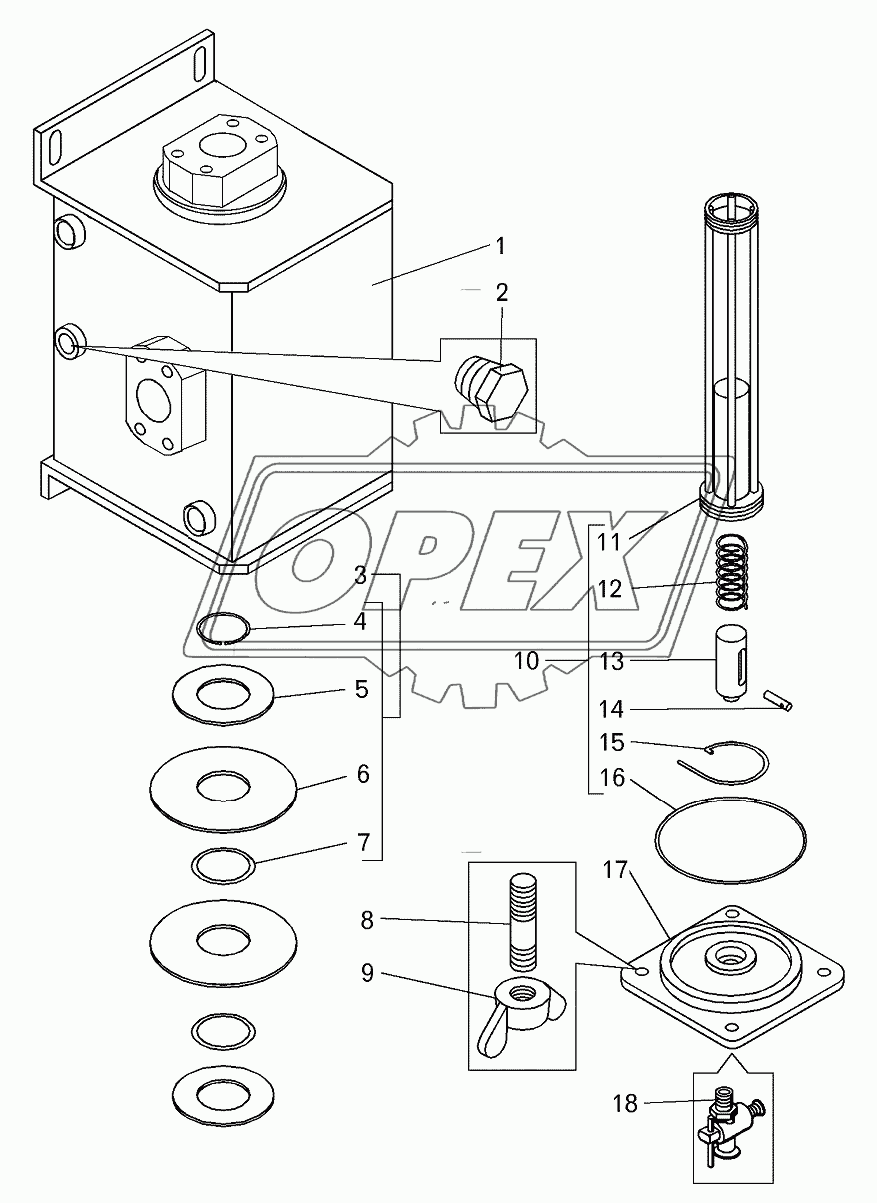 1
2
OPEX
3
4
5
6
7
8
9
10
11
12
13
14
15
16
17
18