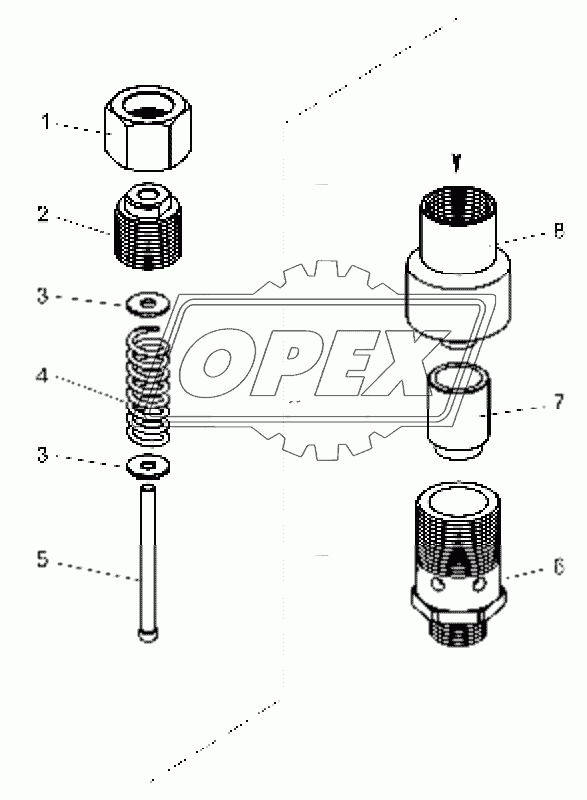 1
2
3
4
3
5
8
7
6
OPEX