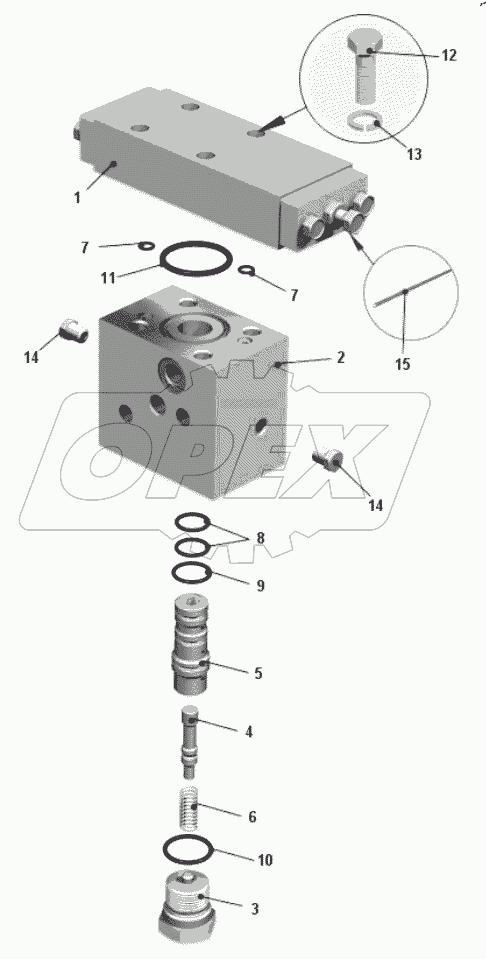 12
13
1
7
11
7
15
14
2
OPEX
14
8
9
5
4
6
10
3