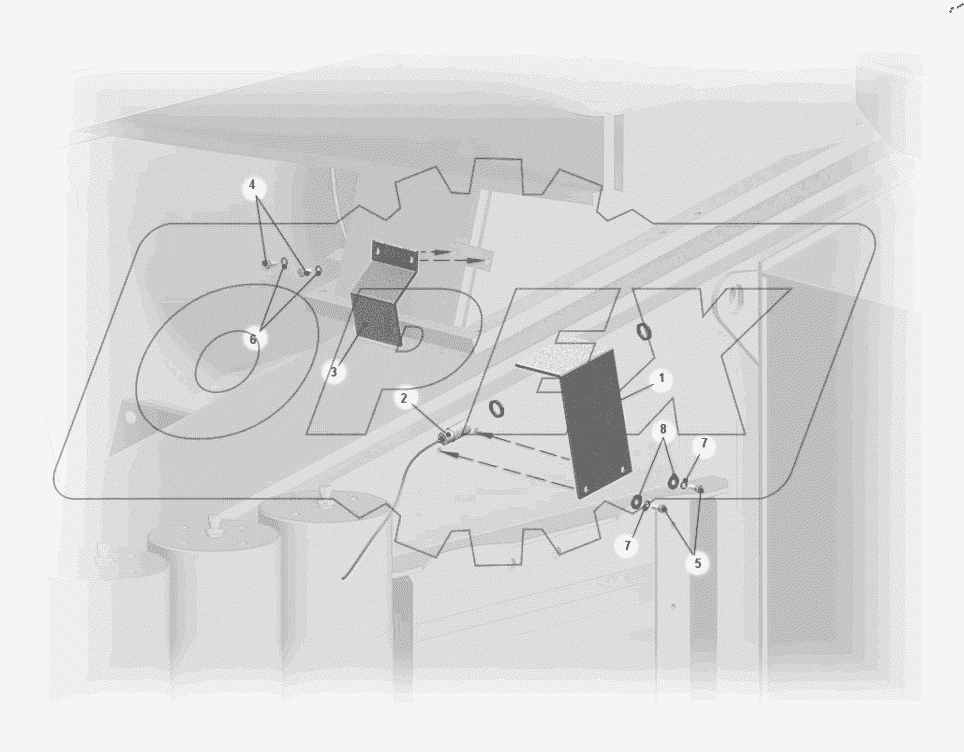 4
6
3
2
1
8
7
7
5
OPEX