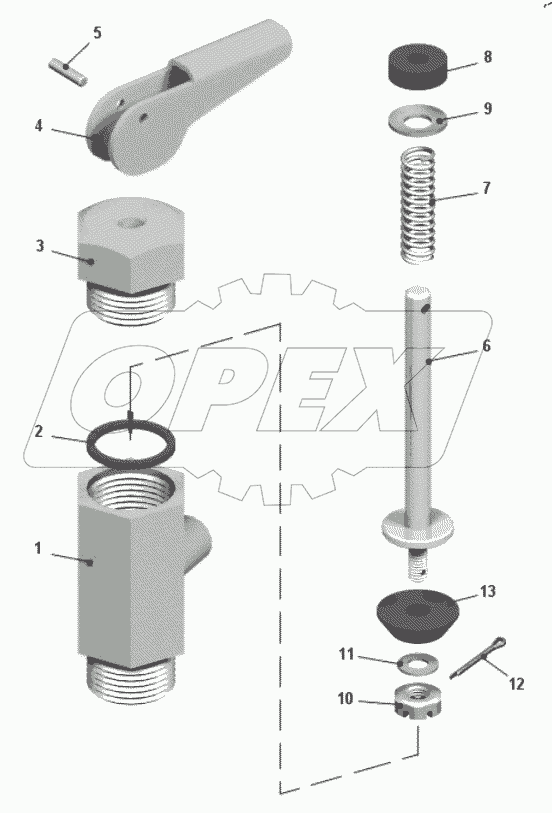 5
4
3
2
1
8
9
7
6
13
11
12
10
OPEX