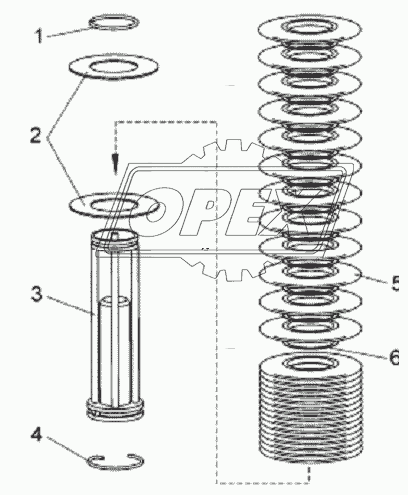 1
2
3
4
5
6
OPEX