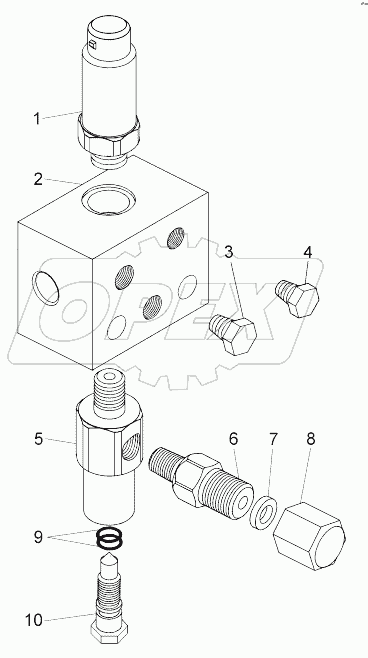 1
2
3
4
OPEX
5
6
7
8
9
10