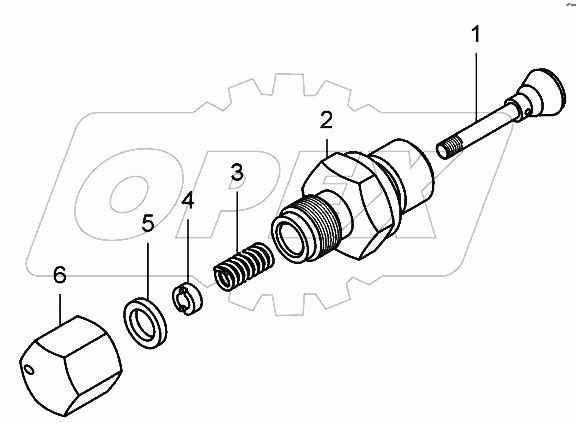 1
2
3
4
5
6
OPEX