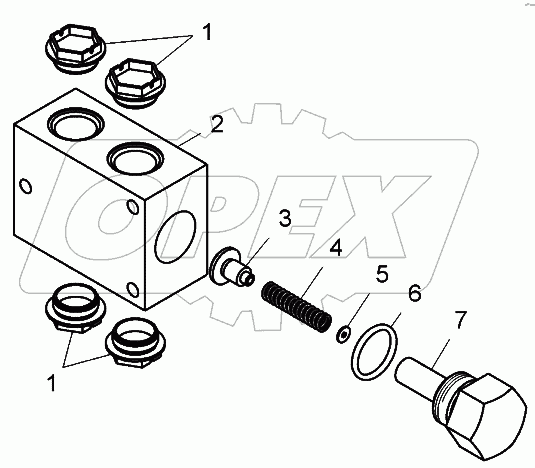 1
2
OPEX
3
4
5
6
7
1