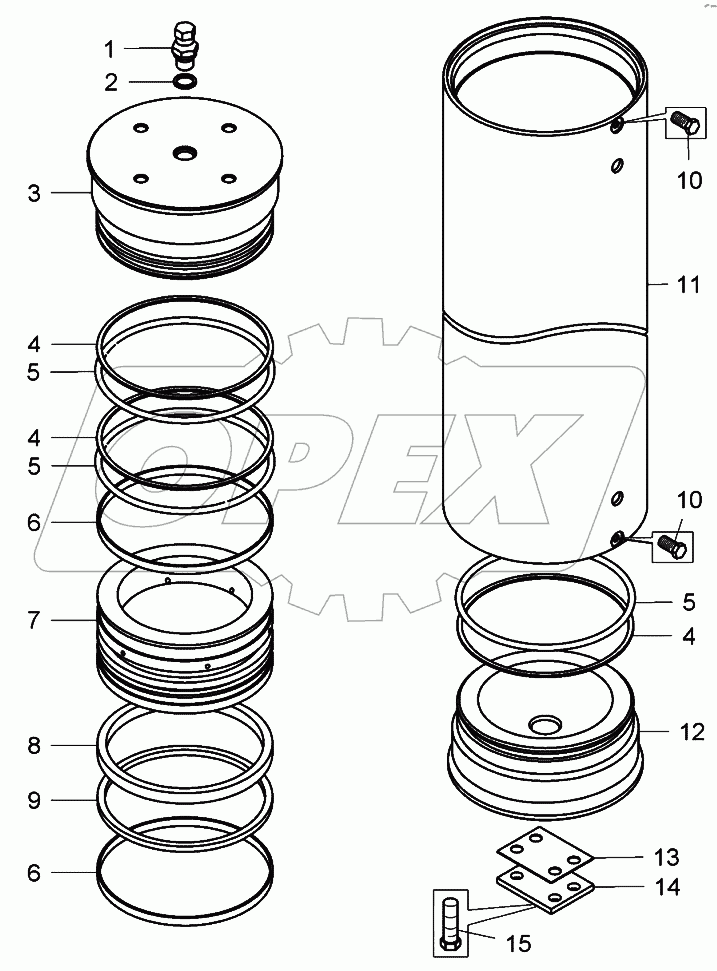 1
2
3
4
5
4
5
6
7
8
9
6
10
11
10
5
4
12
13
14
15
OPEX