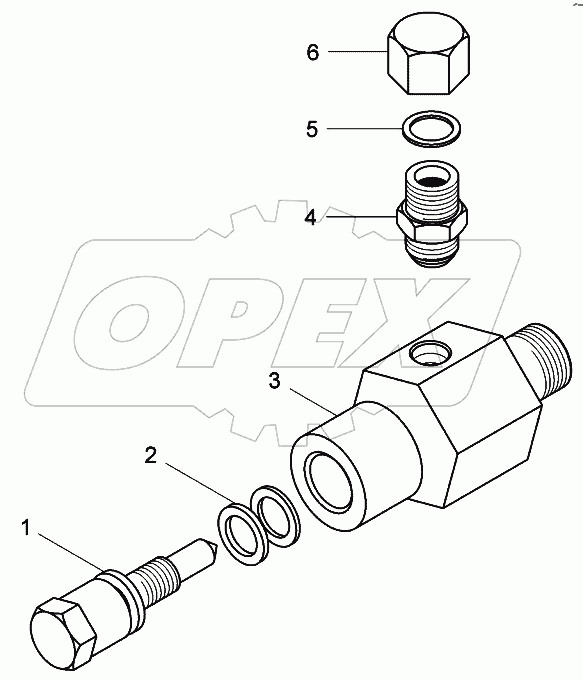 6
5
4
OPEX
3
2
1