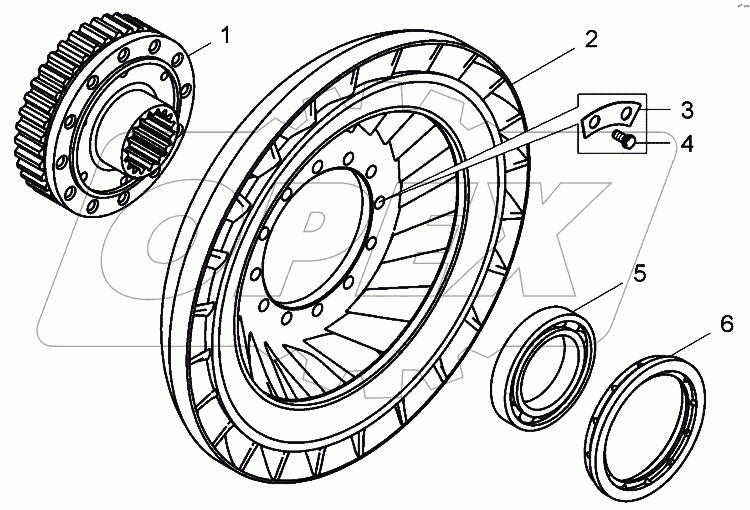 1
2
3
4
5
6
OPEX