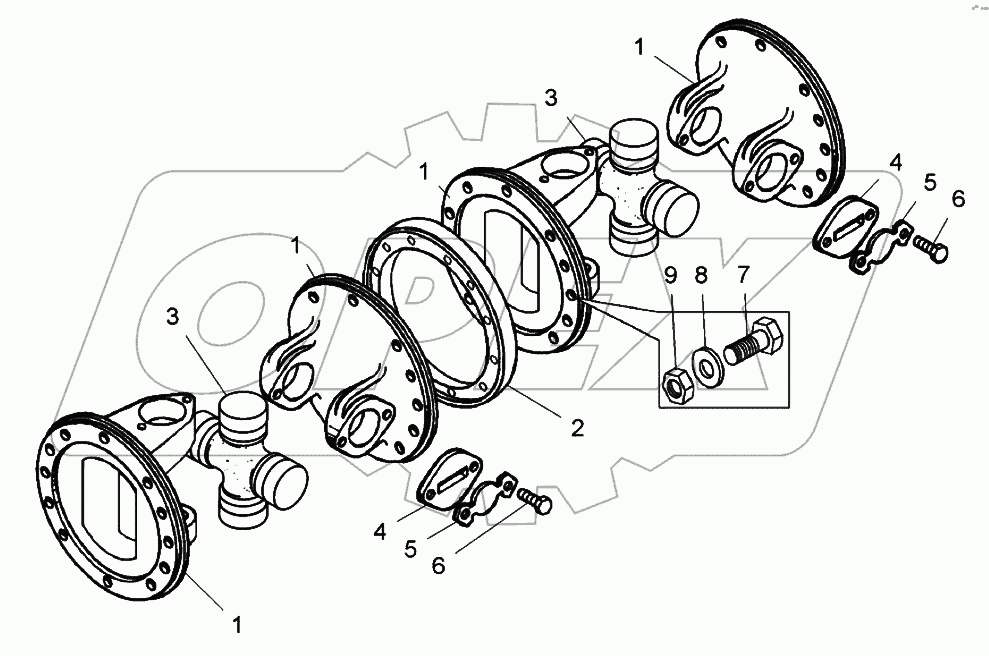 1
3
1
4
5
6
1
9
8
7
3
2
4
5
6
1
OPEX