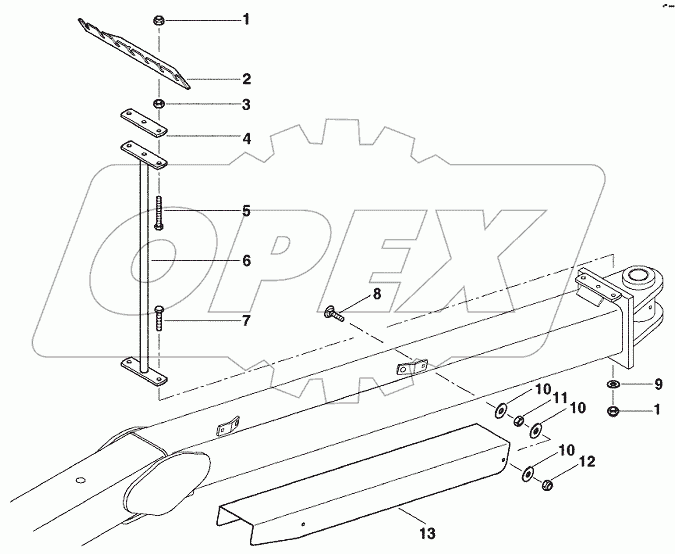 1
2
3
4
5
6
7
8
OPEX
9
1
10
11
10
10
12
13