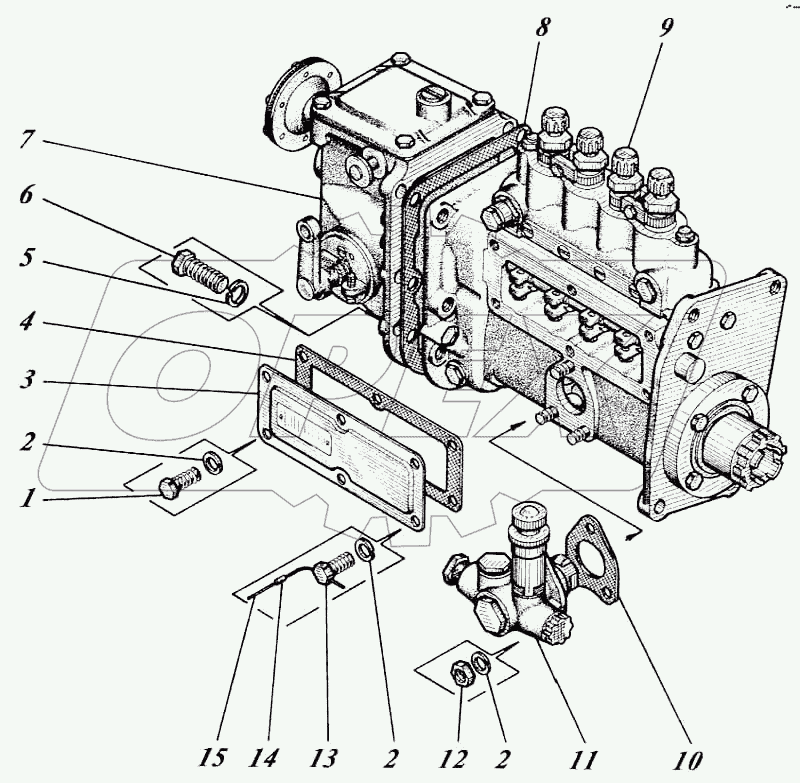 8
9
7
6
5
4
3
2
1
15 14 13 2 12 2 11 10