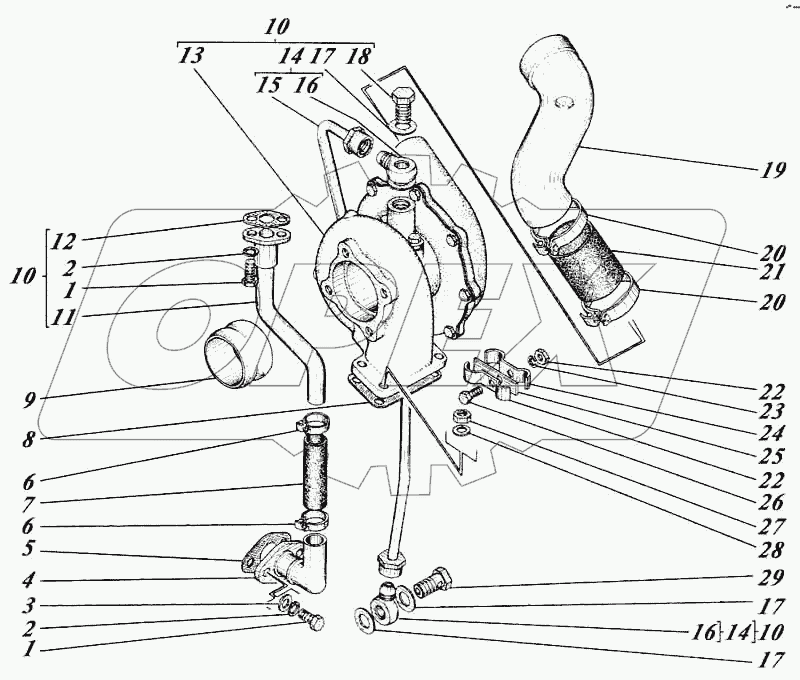 10
13
14 17 18
15 16
12
2
10
1
11
9
8
6
7
6
5
4
3
2
1
19
20
21
20
22
23
24
25
22
26
27
28
29
17
16}14}10
17