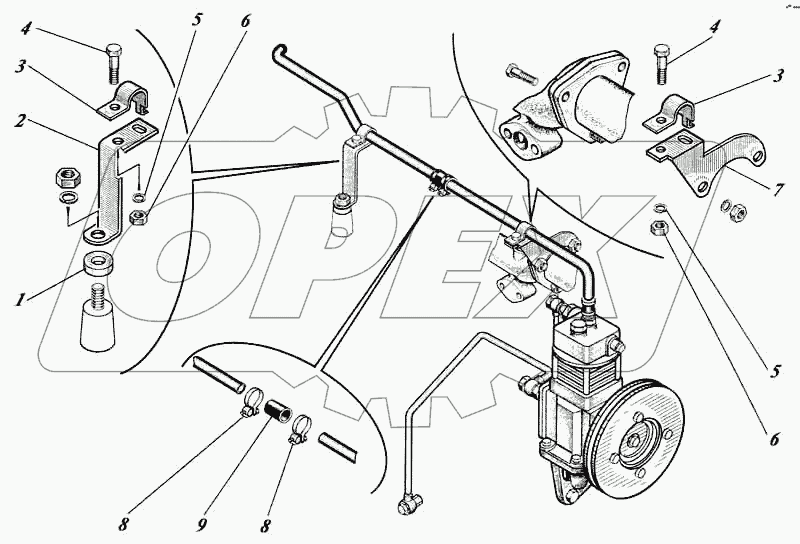 4
3
2
1
5
6
4
3
7
5
6
8
9
8
OPEX