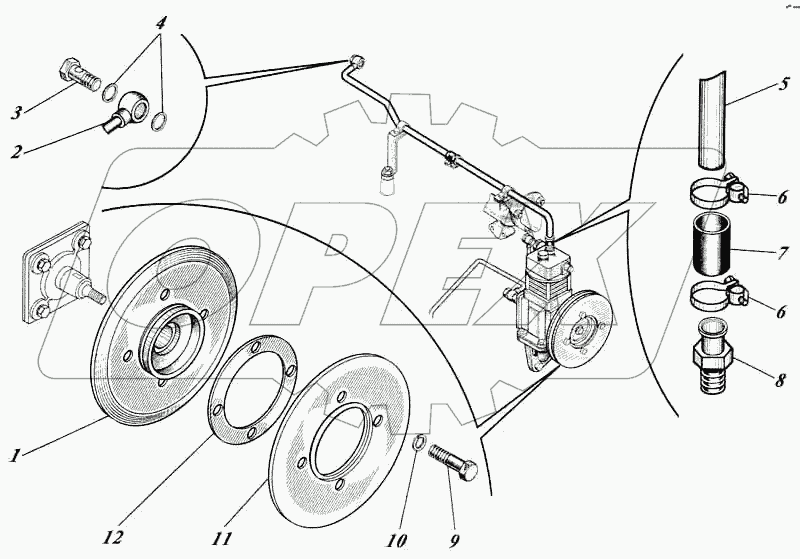 4
3
2
5
6
7
6
8
1
12
11
10
9
OPEX