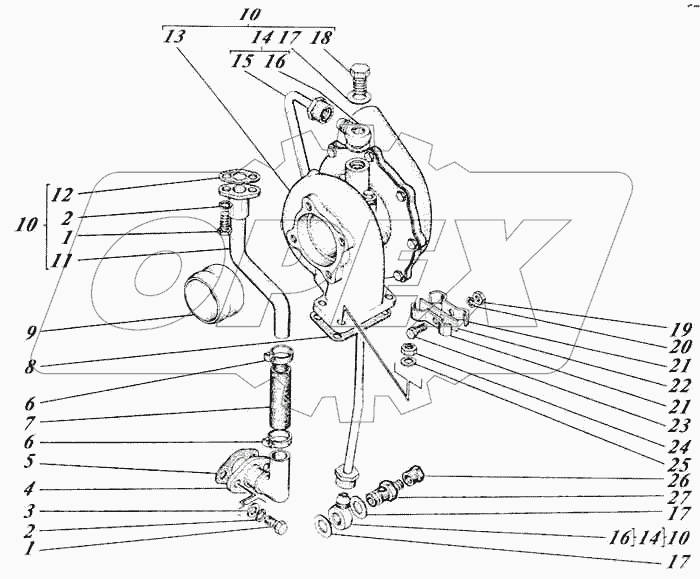 10
13 14 17 18
15 16
12
2
10
1
11
9
8
6
7
6
5
4
3
2
1
19
20
21
22
21
23
24
25
26
27
17
16 14 10
17
OPEX